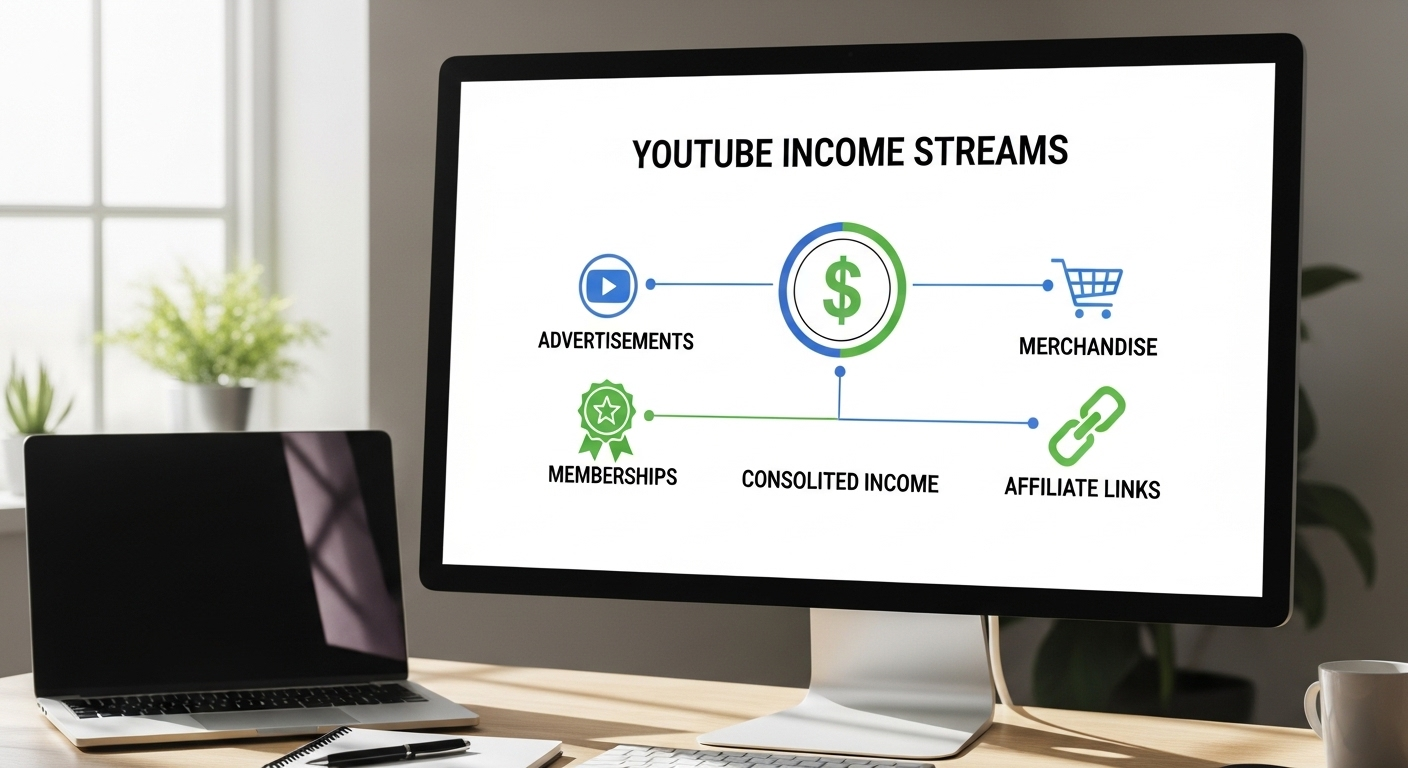 YOUTUBE INCOME STREAMS

$

ADVERTISEMENTS

MERCHANDISE

MEMBERSHIPS

CONSOLITED INCOME

AFFILIATE LINKS